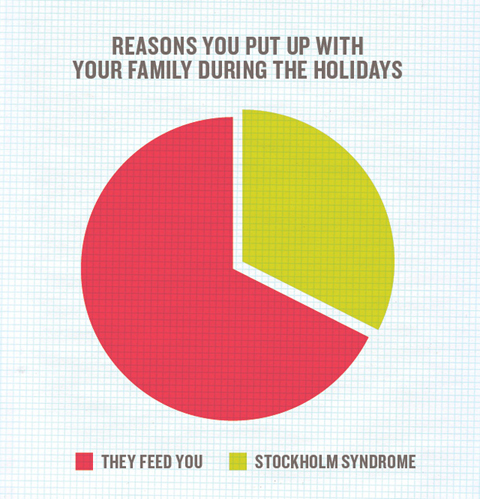 REASONS YOU PUT UP WITH YOUR FAMILY DURING THE HOLIDAYS

THEY FEED YOU
STOCKHOLM SYNDROME