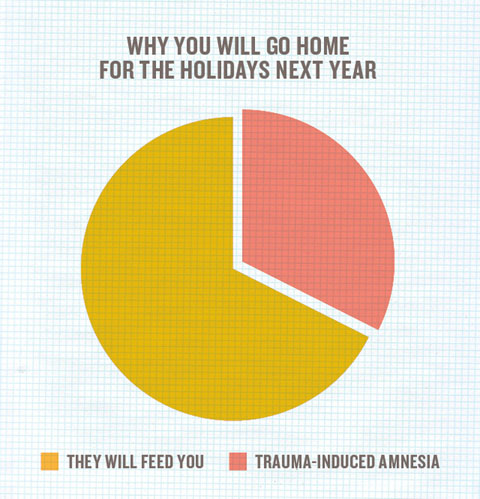 WHY YOU WILL GO HOME FOR THE HOLIDAYS NEXT YEAR

THEY WILL FEED YOU
TRAUMA-INDUCED AMNESIA