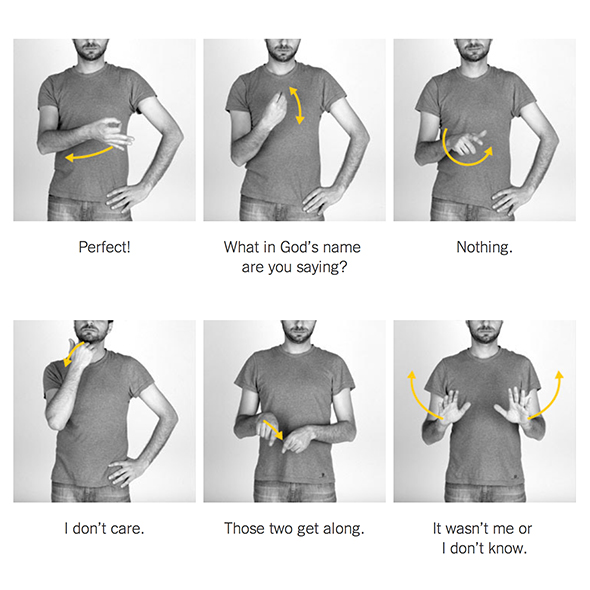 Perfect!

What in God’s name are you saying?

Nothing.

I don’t care.

Those two get along.

It wasn’t me or I don’t know.